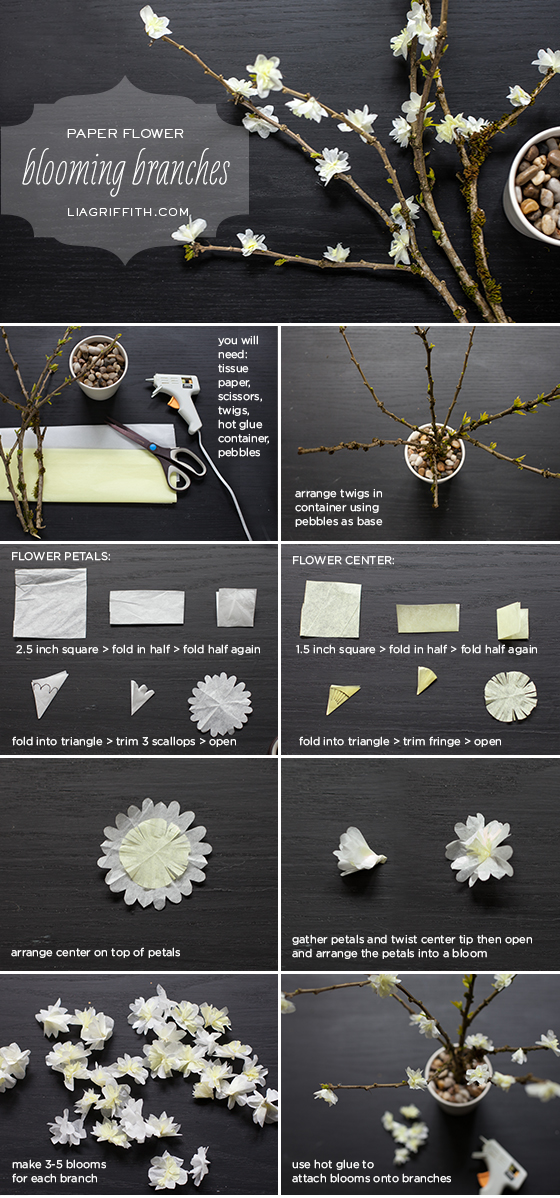 PAPER FLOWER
blooming branches
LIAGRIFFITH.COM

you will need: tissue paper, scissors, twigs, hot glue container, pebbles

arrange twigs in container using pebbles as base

FLOWER PETALS:

2.5 inch square > fold in half > fold half again

fold into triangle > trim 3 scallops > open

FLOWER CENTER:

1.5 inch square > fold in half > fold half again

fold into triangle > trim fringe > open

arrange center on top of petals

gather petals and twist center tip then open and arrange the petals into a bloom

make 3-5 blooms for each branch

use hot glue to attach blooms onto branches