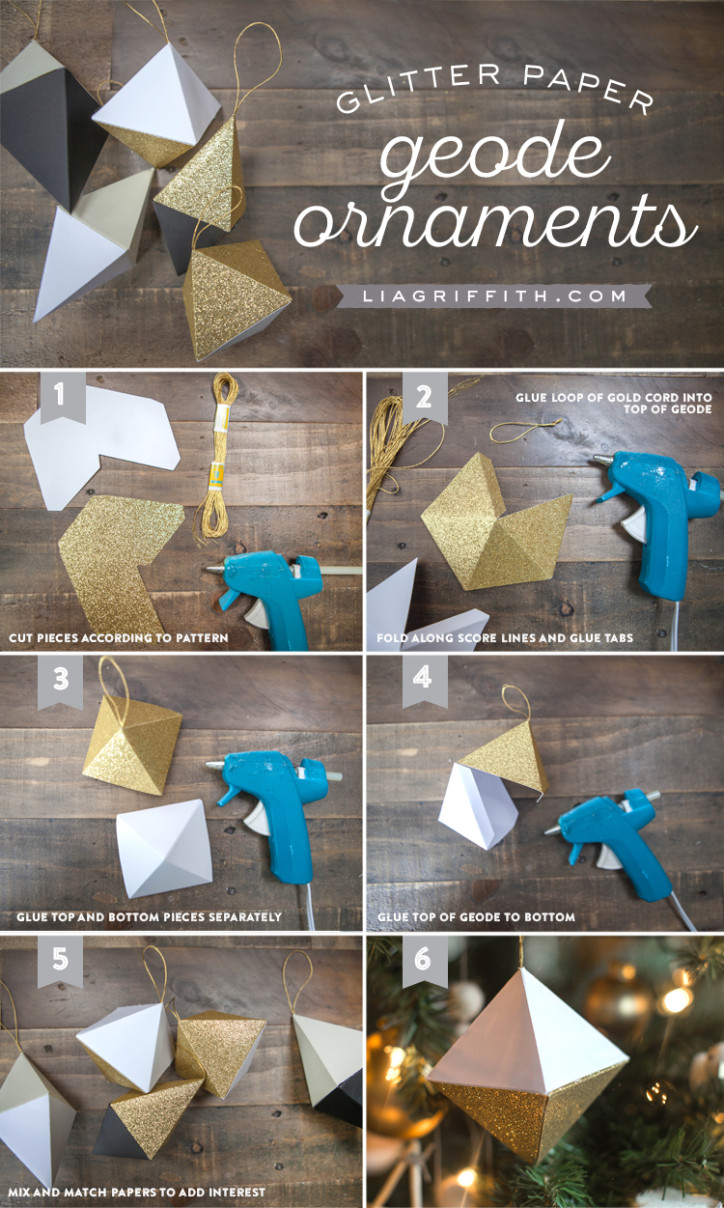 GLITTER PAPER
geode ornaments

LIAGRIFFITH.COM

1
CUT PIECES ACCORDING TO PATTERN

2
GLUE LOOP OF GOLD CORD INTO TOP OF GEODE
FOLD ALONG SCORE LINES AND GLUE TABS

3
GLUE TOP AND BOTTOM PIECES SEPARATELY

4
GLUE TOP OF GEODE TO BOTTOM

5
MIX AND MATCH PAPERS TO ADD INTEREST

6