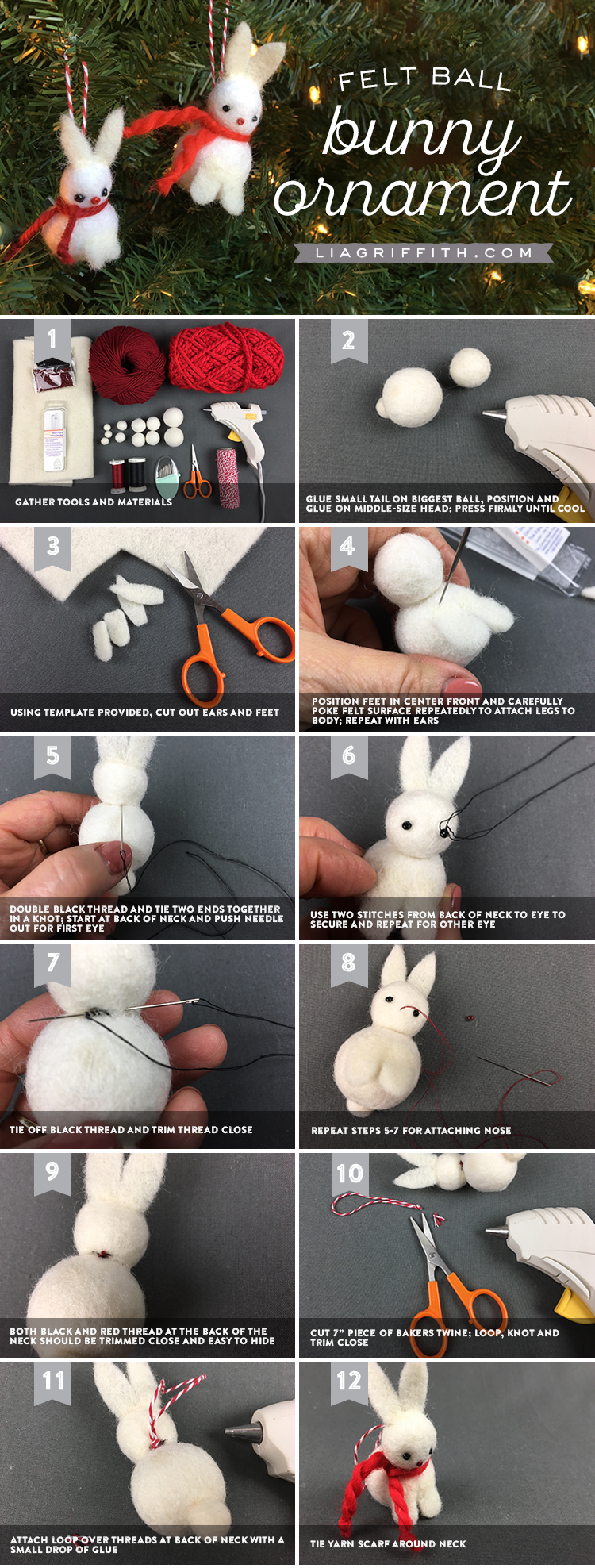 FELT BALL
bunny
ornament

LIAGRIFFITH.COM

1
GATHER TOOLS AND MATERIALS

2
GLUE SMALL TAIL ON BIGGEST BALL, POSITION AND GLUE ON MIDDLE-SIZE HEAD; PRESS FIRMLY UNTIL COOL

3
USING TEMPLATE PROVIDED, CUT OUT EARS AND FEET

4
POSITION FEET IN CENTER FRONT AND CAREFULLY POKE FELT SURFACE REPEATEDLY TO ATTACH LEGS TO BODY; REPEAT WITH EARS

5
DOUBLE BLACK THREAD AND TIE TWO ENDS TOGETHER IN A KNOT; START AT BACK OF NECK AND PUSH NEEDLE OUT FOR FIRST EYE

6
USE TWO STITCHES FROM BACK OF NECK TO EYE TO SECURE AND REPEAT FOR OTHER EYE

7
TIE OFF BLACK THREAD AND TRIM THREAD CLOSE

8
REPEAT STEPS 5-7 FOR ATTACHING NOSE

9
BOTH BLACK AND RED THREAD AT THE BACK OF THE NECK SHOULD BE TRIMMED CLOSE AND EASY TO HIDE

10
CUT 7" PIECE OF BAKERS TWINE; LOOP, KNOT AND TRIM CLOSE

11
ATTACH LOOP OVER THREADS AT BACK OF NECK WITH A SMALL DROP OF GLUE

12
TIE YARN SCARF AROUND NECK