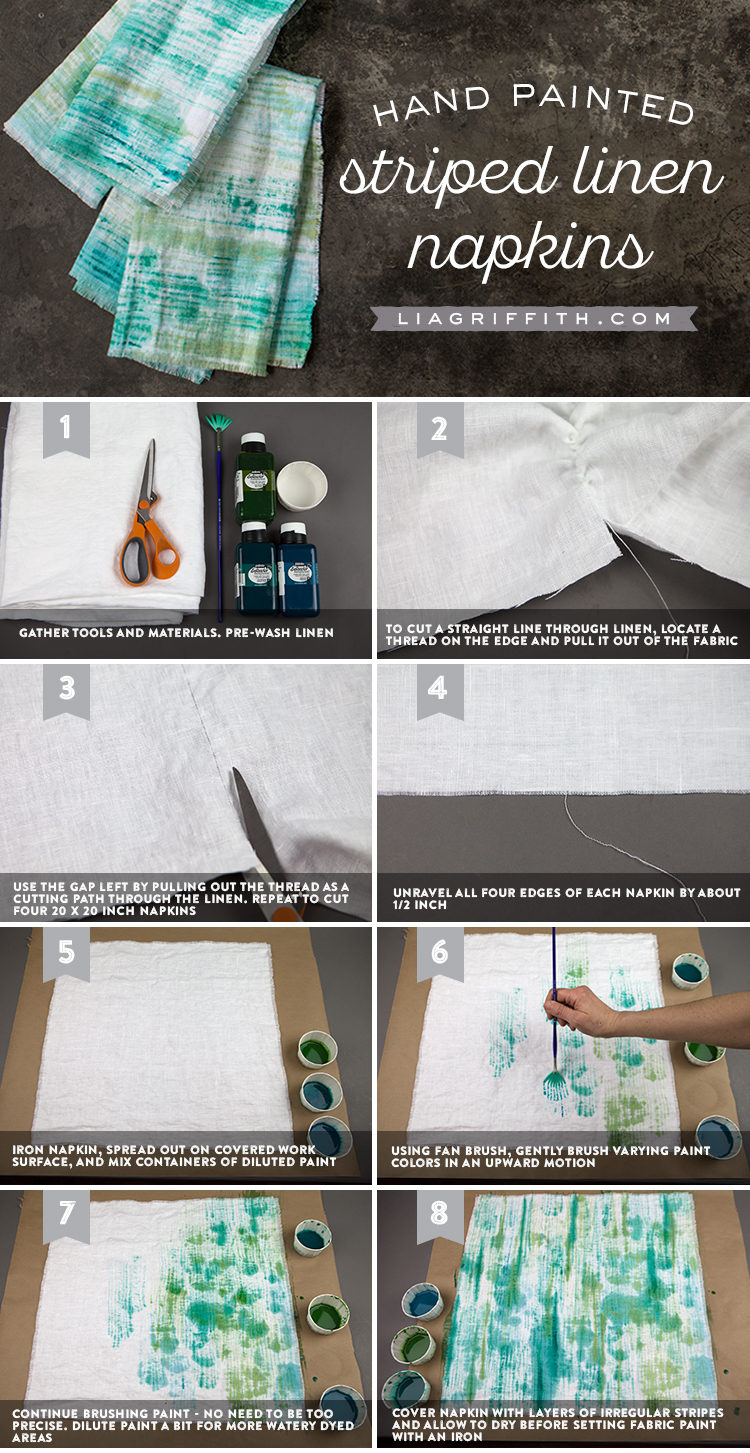 HAND PAINTED
striped linen napkins

LIAGRIFFITH.COM

1
GATHER TOOLS AND MATERIALS. PRE-WASH LINEN

2
TO CUT A STRAIGHT LINE THROUGH LINEN, LOCATE A THREAD ON THE EDGE AND PULL IT OUT OF THE FABRIC

3
USE THE GAP LEFT BY PULLING OUT THE THREAD AS A CUTTING PATH THROUGH THE LINEN. REPEAT TO CUT FOUR 20 X 20 INCH NAPKINS

4
UNRAVEL ALL FOUR EDGES OF EACH NAPKIN BY ABOUT 1/2 INCH

5
IRON NAPKIN, SPREAD OUT ON COVERED WORK SURFACE, AND MIX CONTAINERS OF DILUTED PAINT

6
USING FAN BRUSH, GENTLY BRUSH VARYING PAINT COLORS IN AN UPWARD MOTION

7
CONTINUE BRUSHING PAINT - NO NEED TO BE TOO PRECISE. DILUTE PAINT A BIT FOR MORE WATERY DYED AREAS

8
COVER NAPKIN WITH LAYERS OF IRREGULAR STRIPES AND ALLOW TO DRY BEFORE SETTING FABRIC PAINT WITH AN IRON