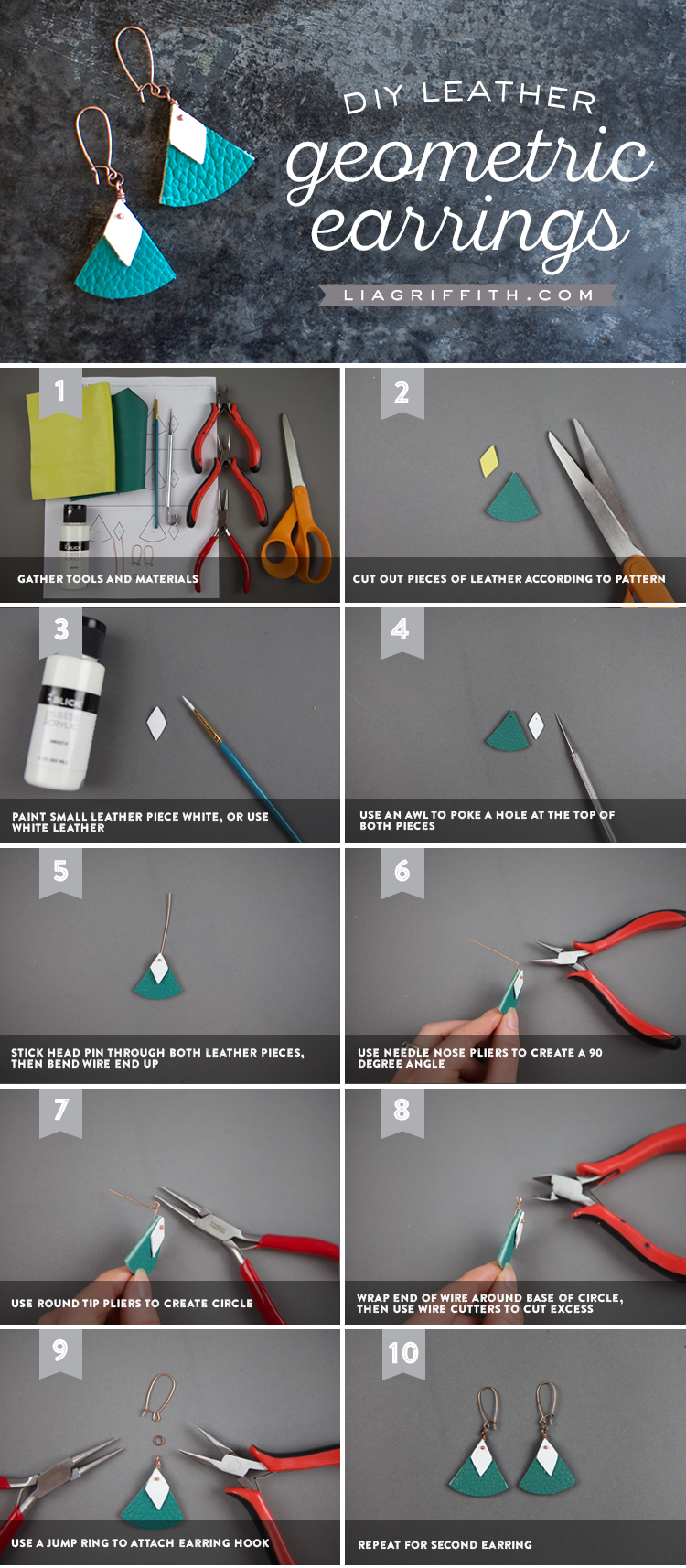 DIY LEATHER
geometric earrings
LIAGRIFFITH.COM

1
GATHER TOOLS AND MATERIALS

2
CUT OUT PIECES OF LEATHER ACCORDING TO PATTERN

3
PAINT SMALL LEATHER PIECE WHITE, OR USE WHITE LEATHER

4
USE AN AWL TO POKE A HOLE AT THE TOP OF BOTH PIECES

5
STICK HEAD PIN THROUGH BOTH LEATHER PIECES, THEN BEND WIRE END UP

6
USE NEEDLE NOSE PLIERS TO CREATE A 90 DEGREE ANGLE

7
USE ROUND TIP PLIERS TO CREATE CIRCLE

8
WRAP END OF WIRE AROUND BASE OF CIRCLE, THEN USE WIRE CUTTERS TO CUT EXCESS

9
USE A JUMP RING TO ATTACH EARRING HOOK

10
REPEAT FOR SECOND EARRING